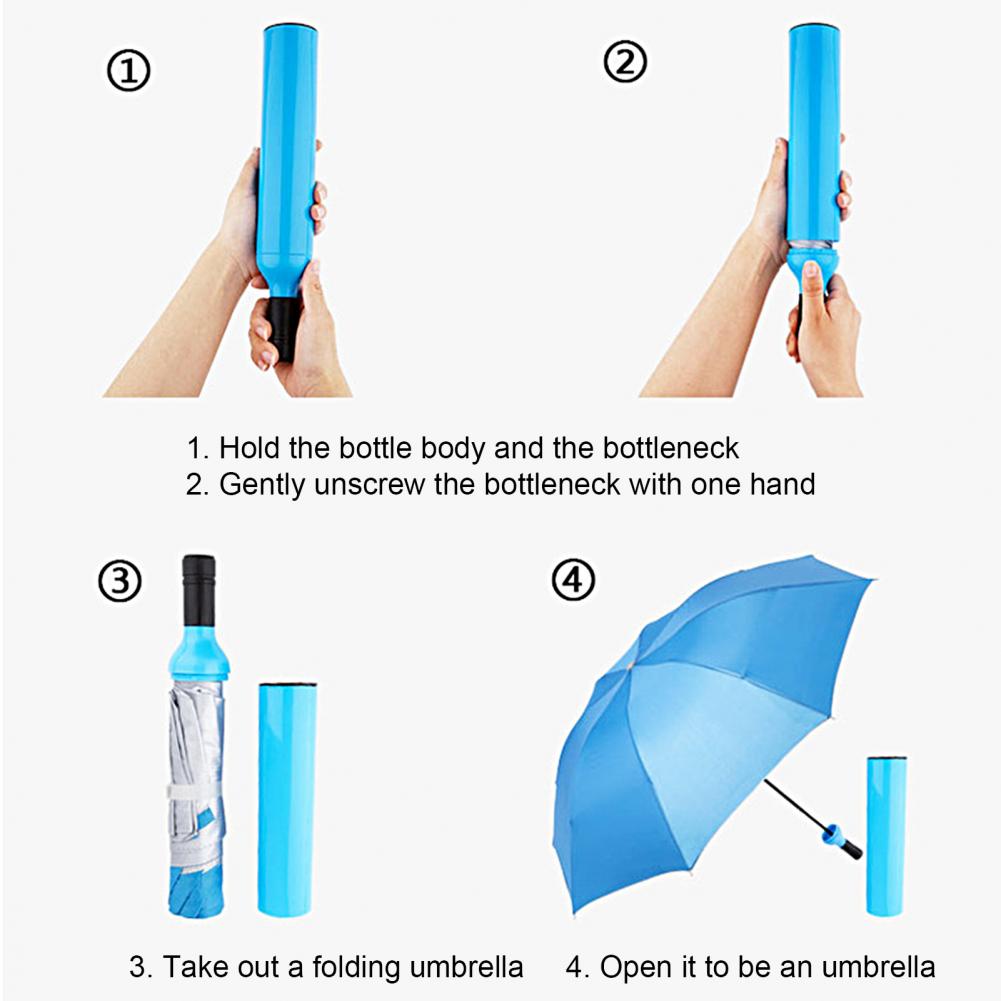 ①

②

1. Hold the bottle body and the bottleneck
2. Gently unscrew the bottleneck with one hand

③

④

3. Take out a folding umbrella

4. Open it to be an umbrella